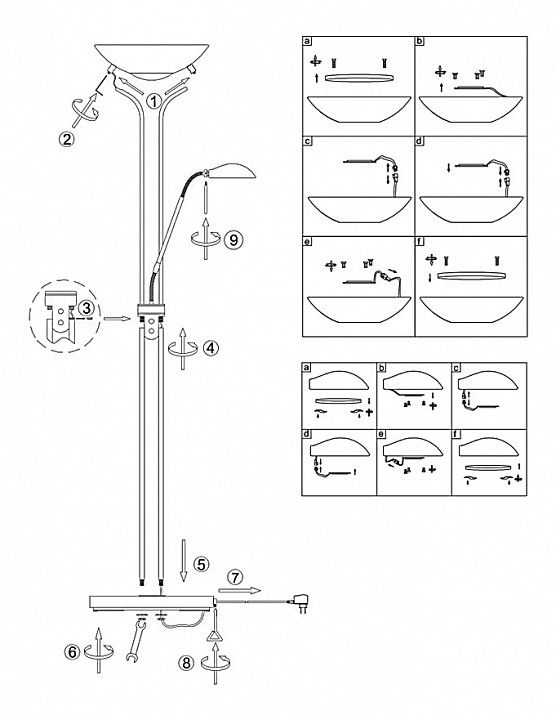 1
2
9
3
4
5
7
6
8

a
b
c
d
e
f

a
b
c
d
e
f