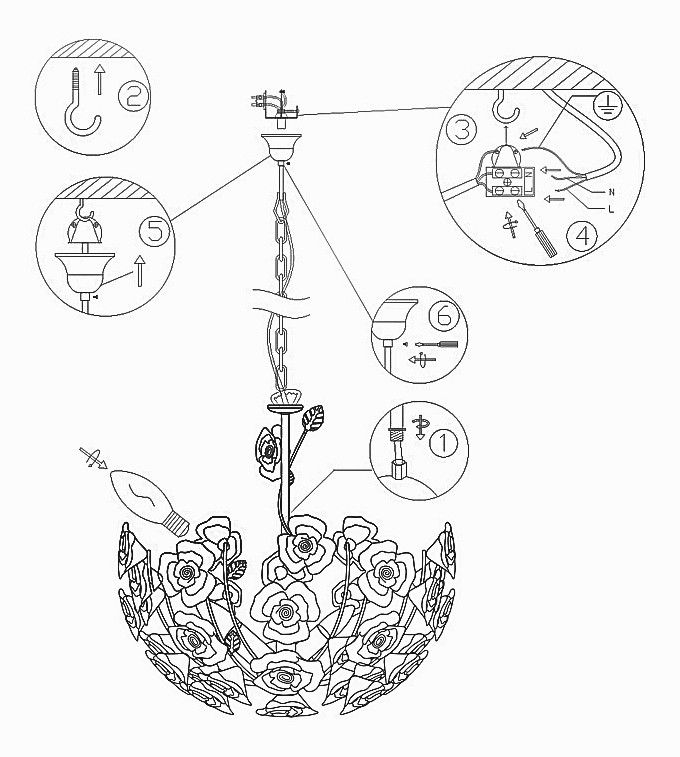 2

3

N

L

4

5

6

1