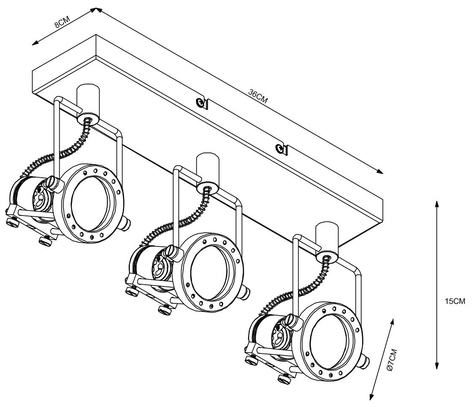 8CM
36CM
15CM
Ø7CM